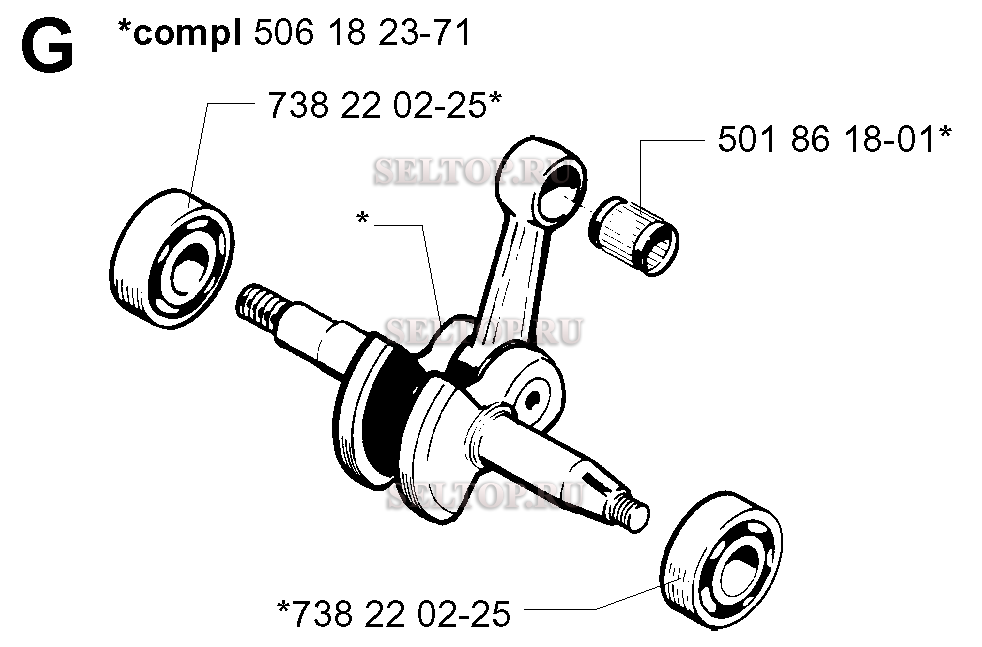 G *compl 506 18 23-71

738 22 02-25*

SELTOP.RU

501 86 18-01*

*

SELTOP.RU

SELTOP.RU

*738 22 02-25