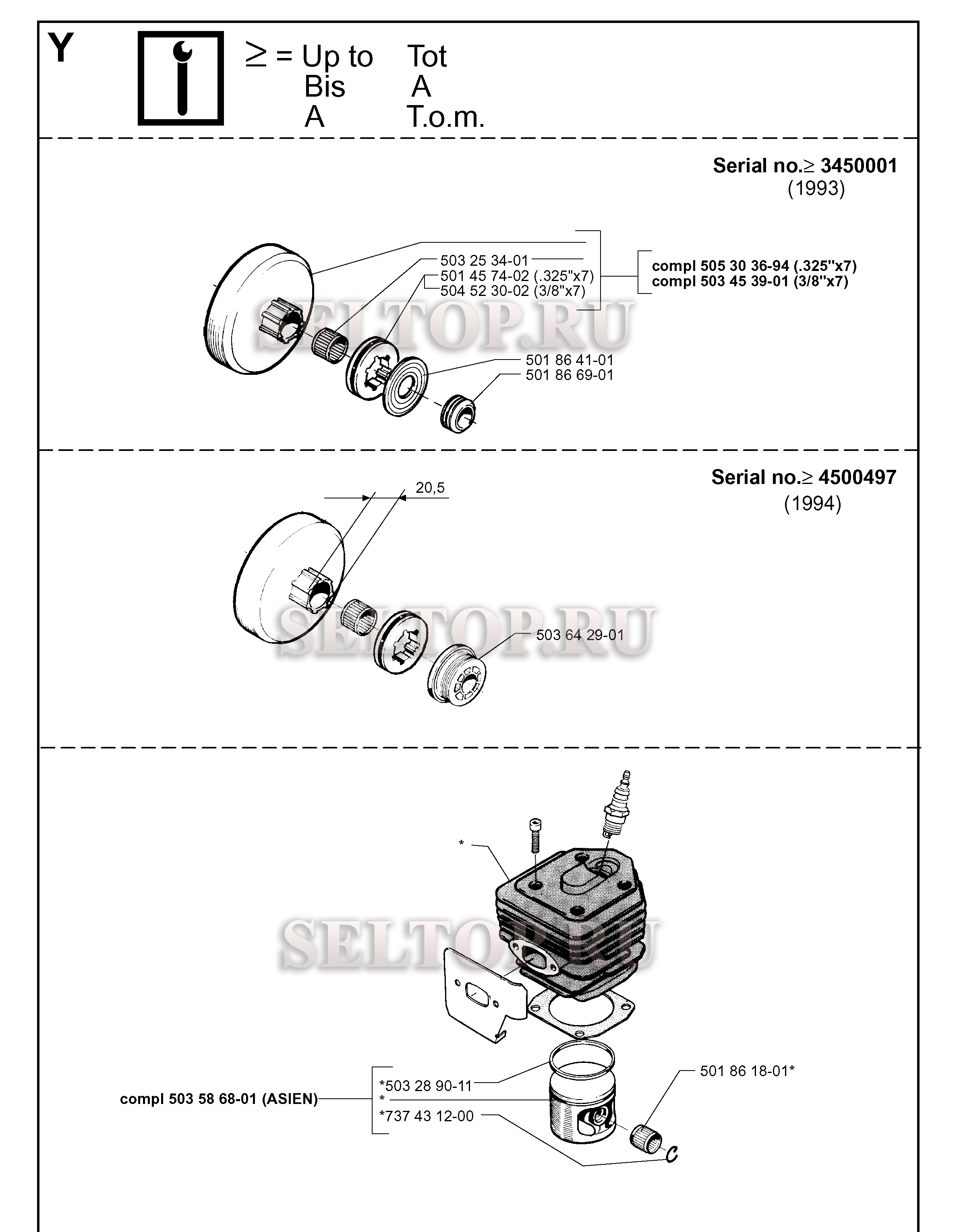 Y

$\geq$ = Up to Tot
Bis A
A T.o.m.

Serial no.$\geq$ 3450001
(1993)

503 25 34-01
501 45 74-02 (.325"x7)
504 52 30-02 (3/8"x7)

compl 505 30 36-94 (.325"x7)
compl 503 45 39-01 (3/8"x7)

SELTOP.RU

501 86 41-01
501 86 69-01

Serial no.$\geq$ 4500497
(1994)

20,5

SELTOP.RU

503 64 29-01

*

SELTOP.RU

compl 503 58 68-01 (ASIEN)

*503 28 90-11
*
*737 43 12-00

501 86 18-01*