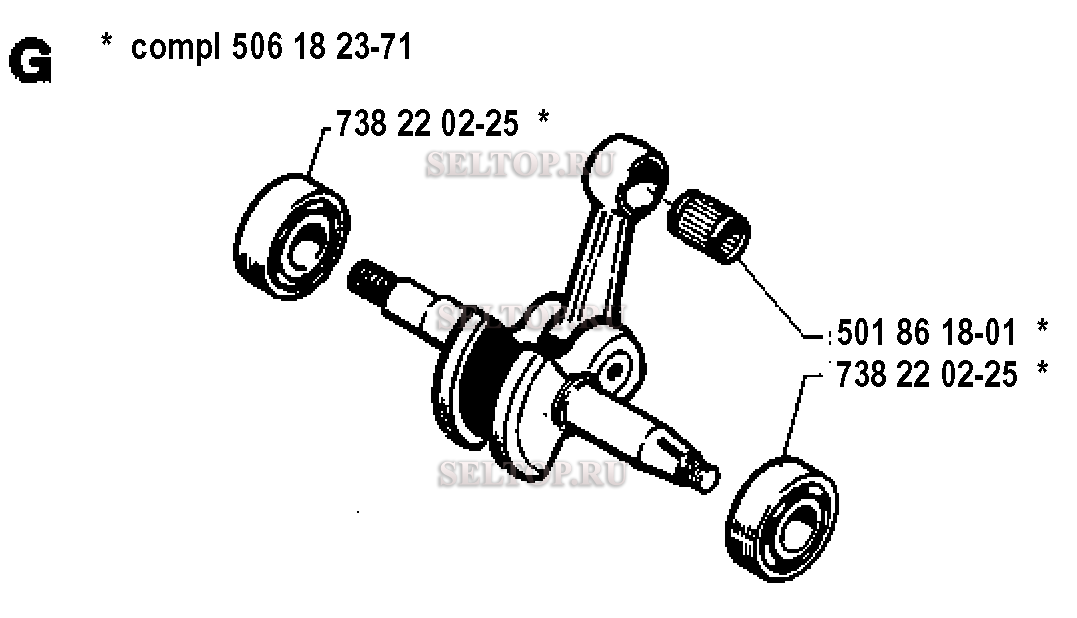 G * compl 506 18 23-71

738 22 02-25 *

SELTOP.RU

SELTOP.RU

501 86 18-01 *

738 22 02-25 *

SELTOP.RU