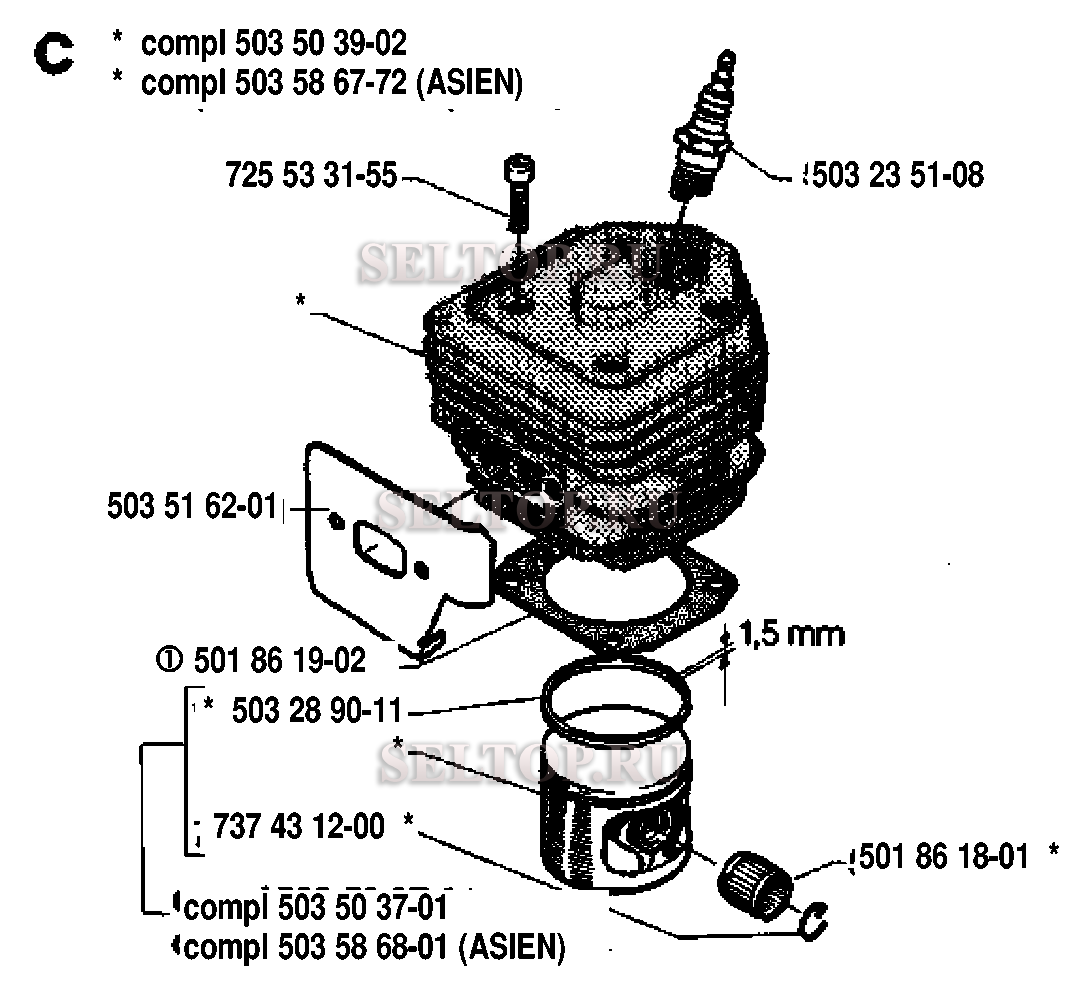 C * compl 503 50 39-02
* compl 503 58 67-72 (ASIEN)

725 53 31-55

503 23 51-08

SELTOP.RU

*

503 51 62-01

SELTOP.RU

① 501 86 19-02

1,5 mm

* 503 28 90-11

*

SELTOP.RU

737 43 12-00 *

501 86 18-01 *

compl 503 50 37-01
compl 503 58 68-01 (ASIEN)