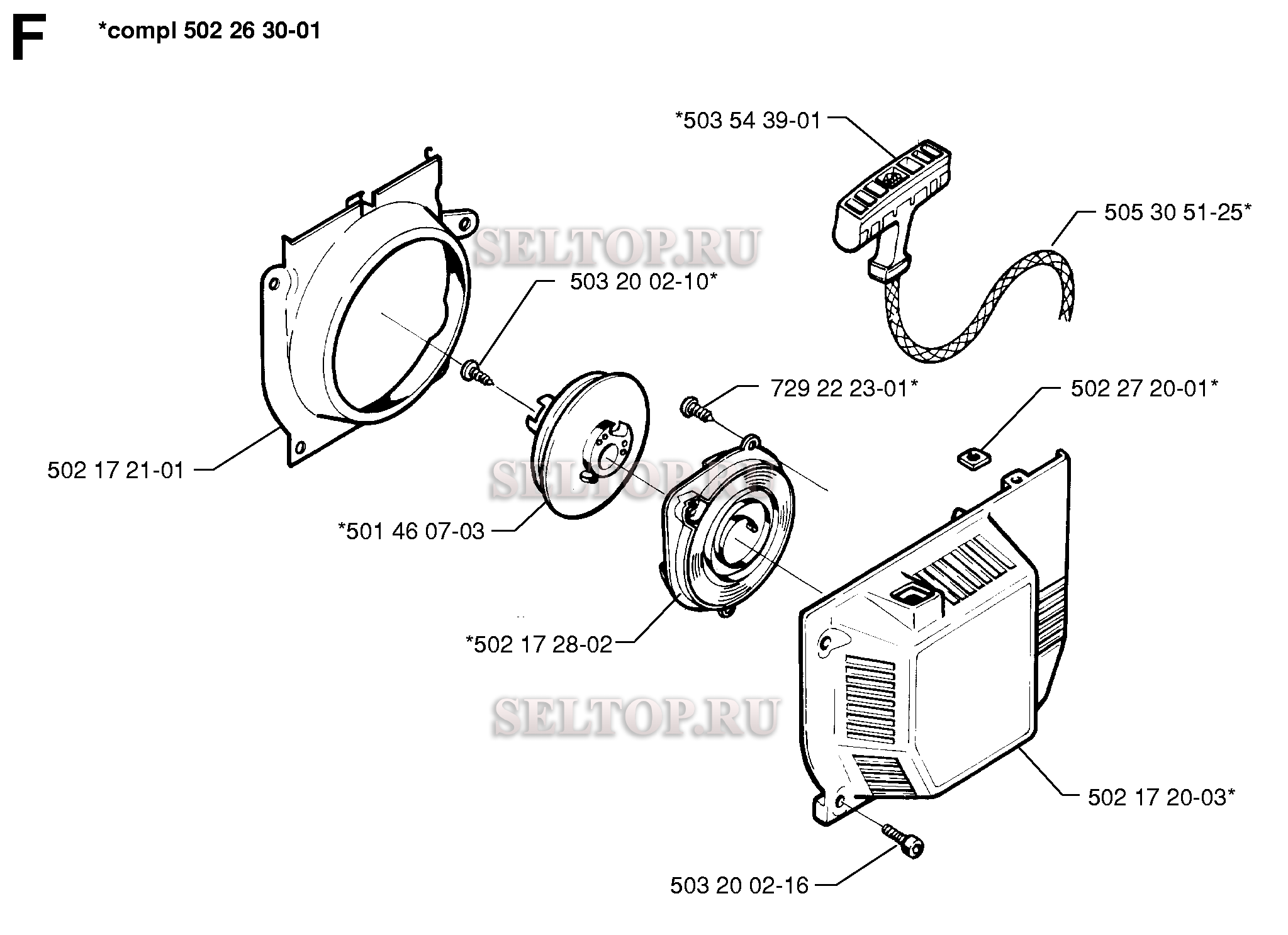 F *compl 502 26 30-01

*503 54 39-01

505 30 51-25*

SELTOP.RU

503 20 02-10*

729 22 23-01*

502 27 20-01*

502 17 21-01

SELTOP.RU

*501 46 07-03

*502 17 28-02

SELTOP.RU

502 17 20-03*

503 20 02-16