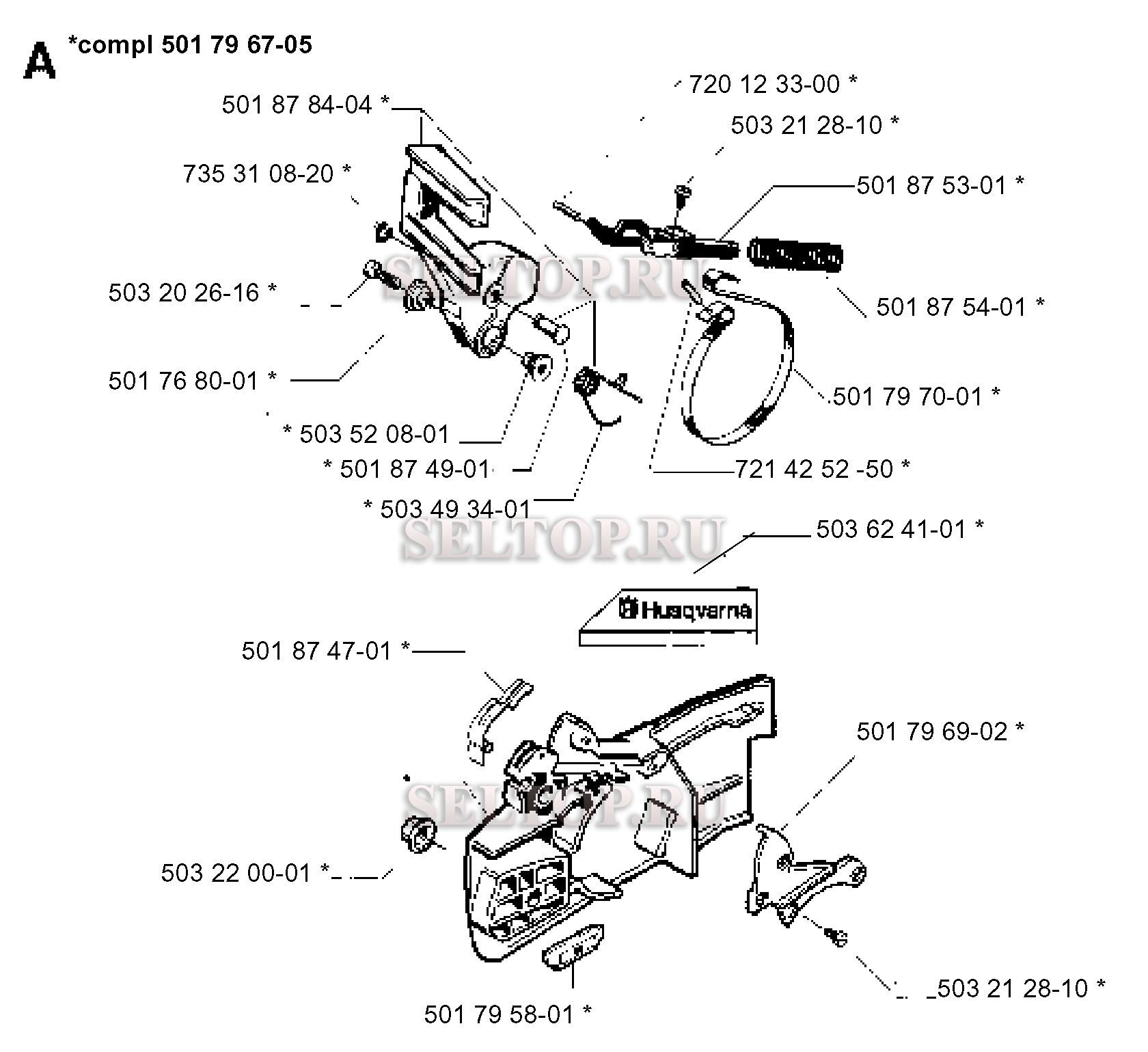 A *compl 501 79 67-05

720 12 33-00 *

501 87 84-04 *

503 21 28-10 *

735 31 08-20 *

501 87 53-01 *

SELTOP.RU

503 20 26-16 *

501 87 54-01 *

501 76 80-01 *

501 79 70-01 *

* 503 52 08-01

* 501 87 49-01

721 42 52 -50 *

* 503 49 34-01

SELTOP.RU

503 62 41-01 *

Husqvarna

501 87 47-01 *

501 79 69-02 *

SELTOP.RU

503 22 00-01 *

503 21 28-10 *

501 79 58-01 *