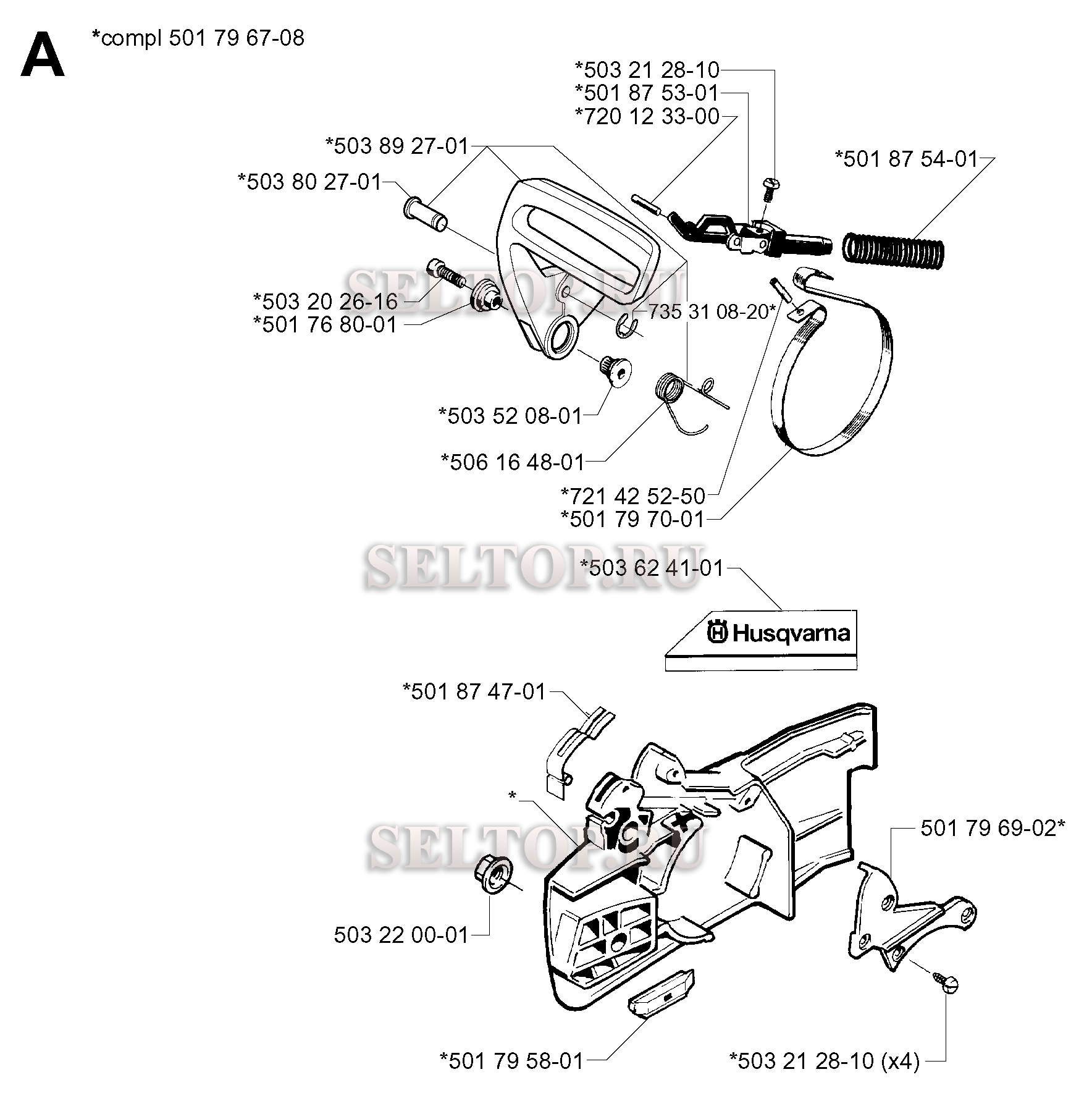 A *compl 501 79 67-08

*503 21 28-10
*501 87 53-01
*720 12 33-00
*503 89 27-01
*501 87 54-01
*503 80 27-01
SELTOP.RU
*503 20 26-16
*501 76 80-01
735 31 08-20*
*503 52 08-01
*506 16 48-01
*721 42 52-50
*501 79 70-01
SELTOP.RU
*503 62 41-01
Husqvarna
*501 87 47-01
*
SELTOP.RU
501 79 69-02*
503 22 00-01
*501 79 58-01
*503 21 28-10 (x4)