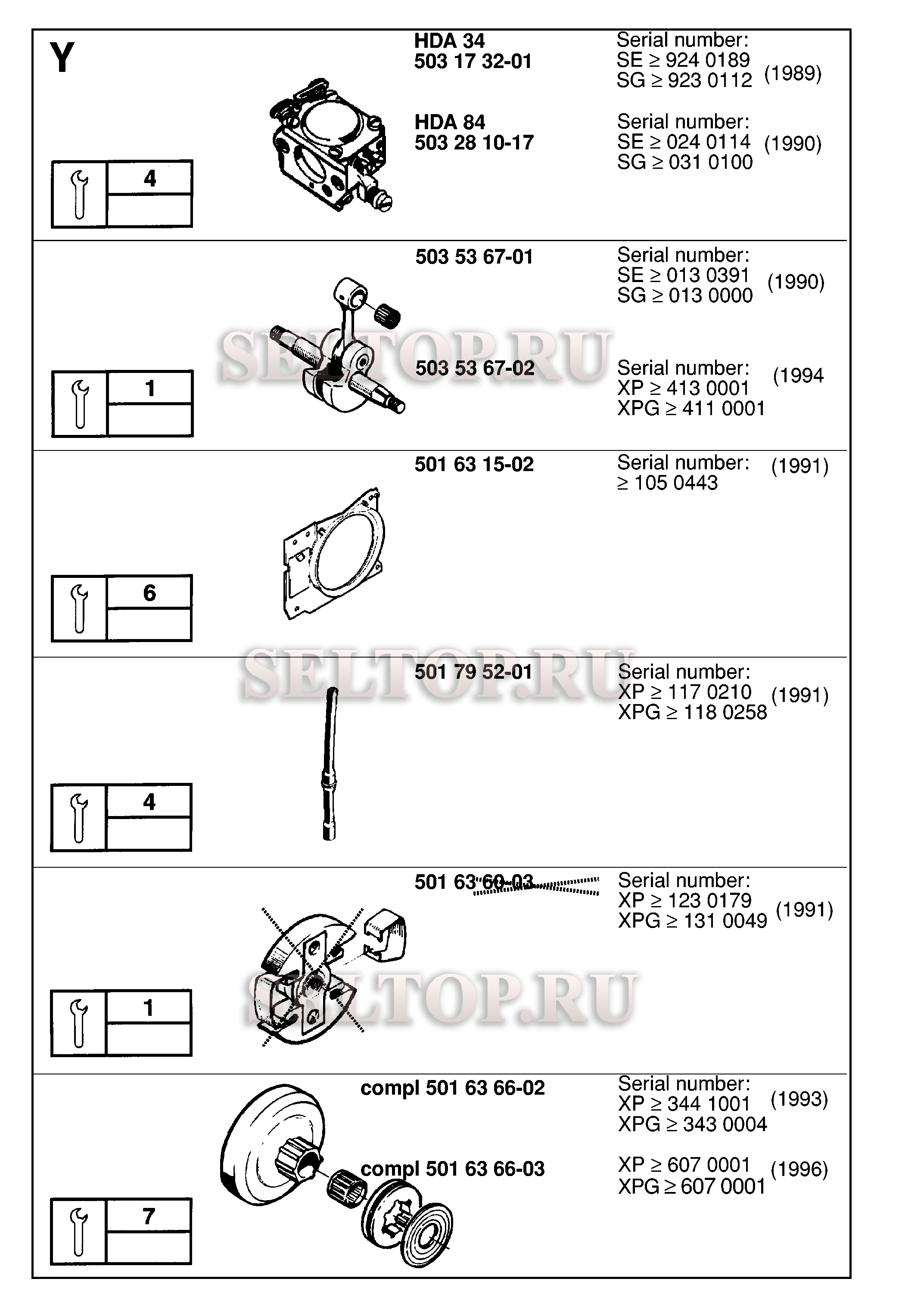 Y

4

HDA 34
503 17 32-01

Serial number:
SE ≥ 924 0189
SG ≥ 923 0112 (1989)

HDA 84
503 28 10-17

Serial number:
SE ≥ 024 0114
SG ≥ 031 0100 (1990)

1

503 53 67-01

Serial number:
SE ≥ 013 0391
SG ≥ 013 0000 (1990)

SELTOP.RU

503 53 67-02

Serial number:
XP ≥ 413 0001
XPG ≥ 411 0001 (1994

6

501 63 15-02

Serial number:
≥ 105 0443 (1991)

SELTOP.RU

4

501 79 52-01

Serial number:
XP ≥ 117 0210
XPG ≥ 118 0258 (1991)

1

501 63 60-03

Serial number:
XP ≥ 123 0179
XPG ≥ 131 0049 (1991)

SELTOP.RU

7

compl 501 63 66-02

Serial number:
XP ≥ 344 1001
XPG ≥ 343 0004 (1993)

compl 501 63 66-03

XP ≥ 607 0001
XPG ≥ 607 0001 (1996)