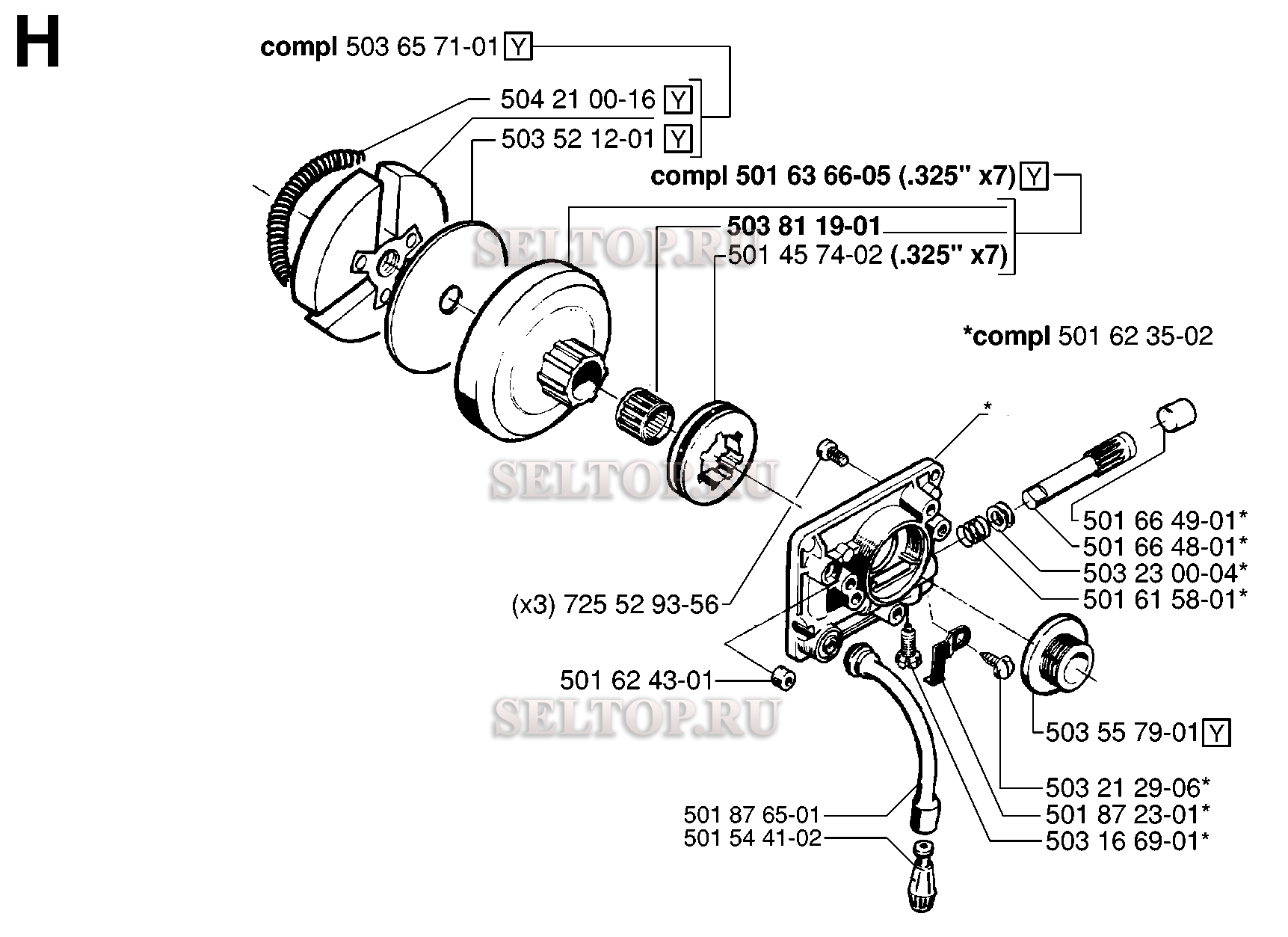 H

compl 503 65 71-01 Y
504 21 00-16 Y
503 52 12-01 Y
compl 501 63 66-05 (.325" x7) Y
503 81 19-01
501 45 74-02 (.325" x7)
SELTOP.RU
*compl 501 62 35-02
*
SELTOP.RU
501 66 49-01*
501 66 48-01*
503 23 00-04*
501 61 58-01*
(x3) 725 52 93-56
501 62 43-01
SELTOP.RU
503 55 79-01 Y
503 21 29-06*
501 87 23-01*
503 16 69-01*
501 87 65-01
501 54 41-02