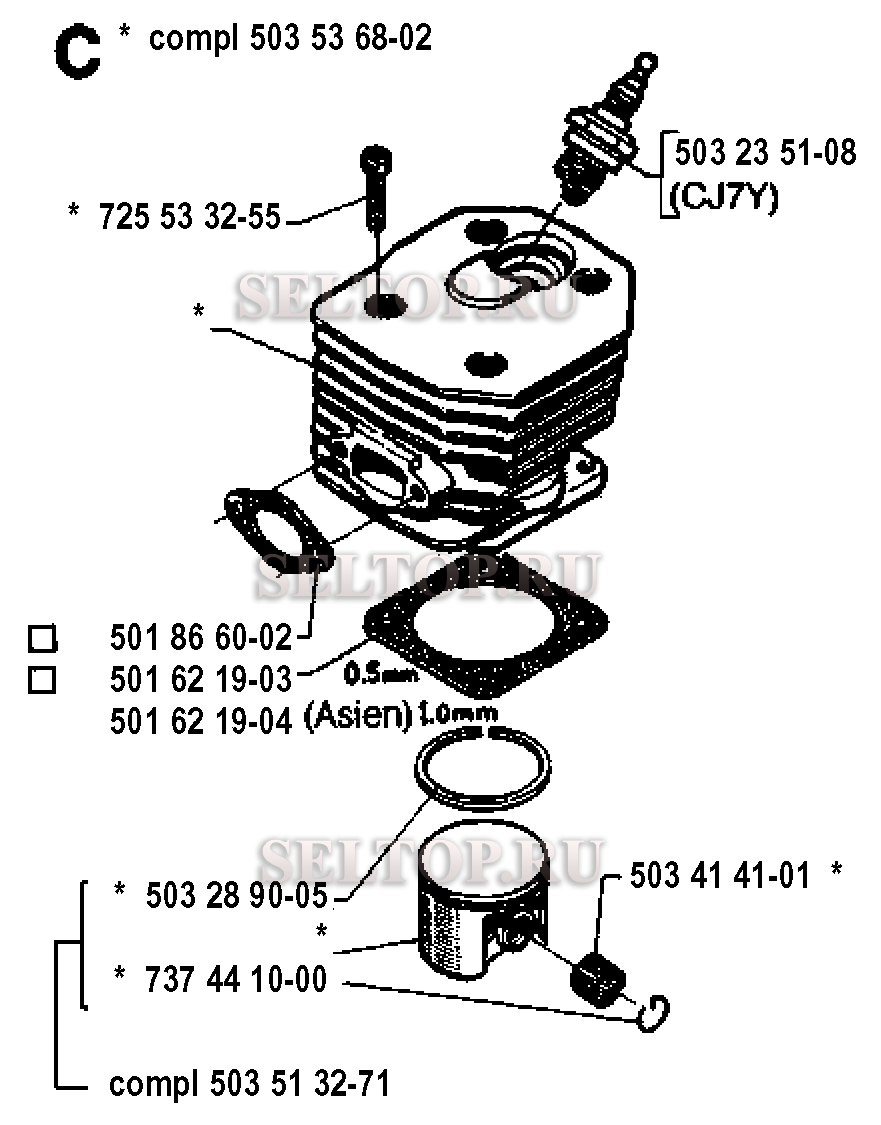 C * compl 503 53 68-02

503 23 51-08
(CJ7Y)

* 725 53 32-55

SELTOP.RU

*

SELTOP.RU

☐ 501 86 60-02

☐ 501 62 19-03 0.5mm

501 62 19-04 (Asien) 1.0mm

SELTOP.RU

* 503 28 90-05

503 41 41-01 *

*

* 737 44 10-00

compl 503 51 32-71