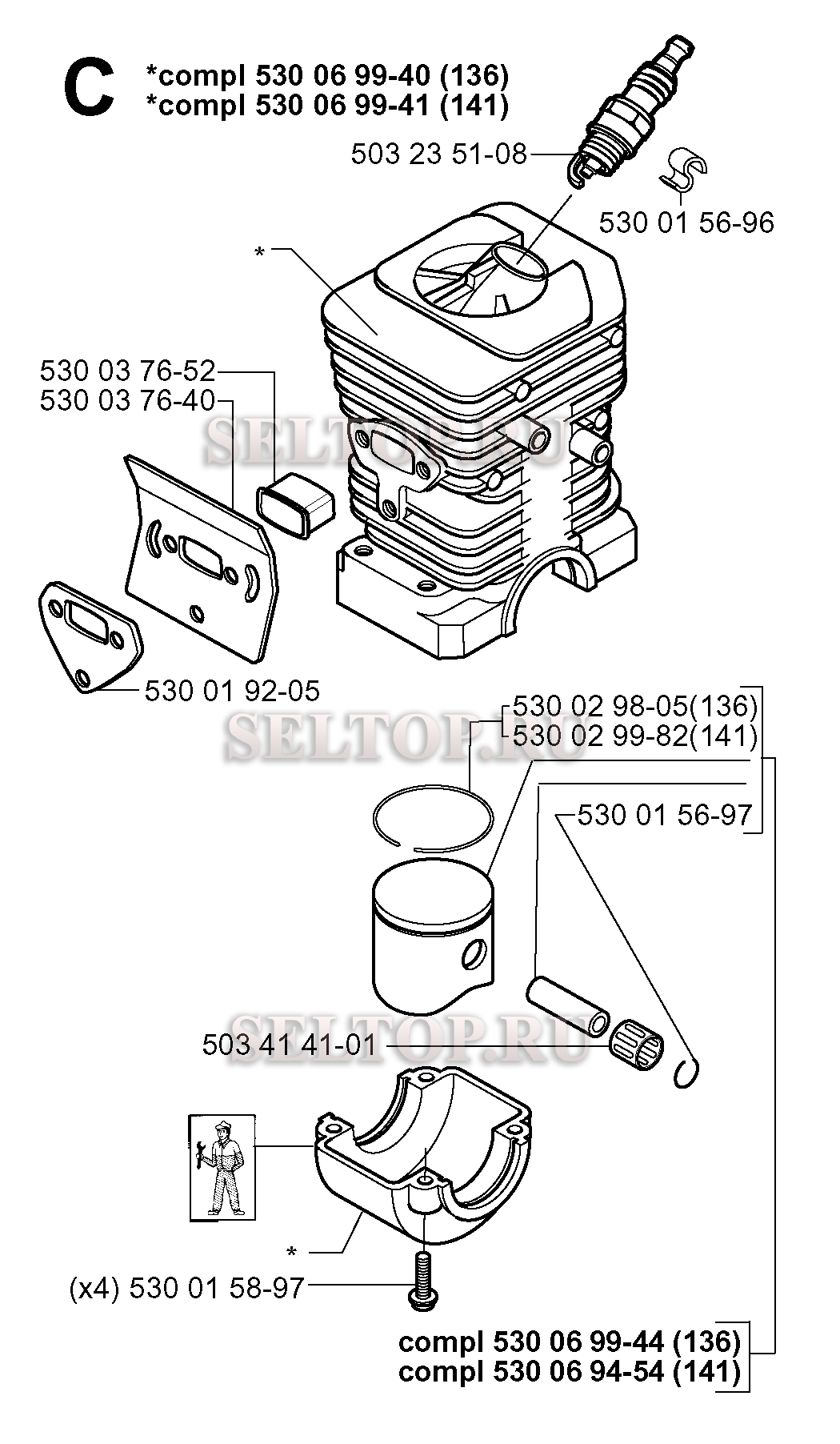 C
*compl 530 06 99-40 (136)
*compl 530 06 99-41 (141)

503 23 51-08
530 01 56-96
*
530 03 76-52
530 03 76-40
SELTOP.RU
530 01 92-05
530 02 98-05(136)
530 02 99-82(141)
SELTOP.RU
530 01 56-97
503 41 41-01
SELTOP.RU
*
(x4) 530 01 58-97
compl 530 06 99-44 (136)
compl 530 06 94-54 (141)