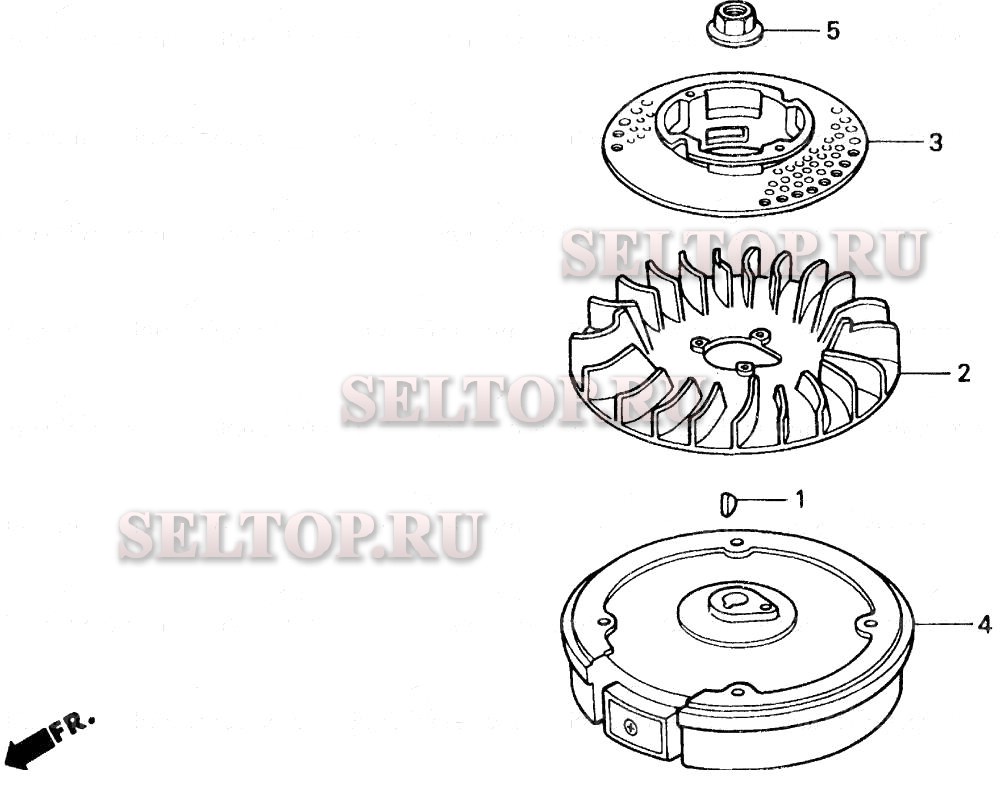 5
3
SELTOP.RU
2
SELTOP.RU
1
SELTOP.RU
4
FR.