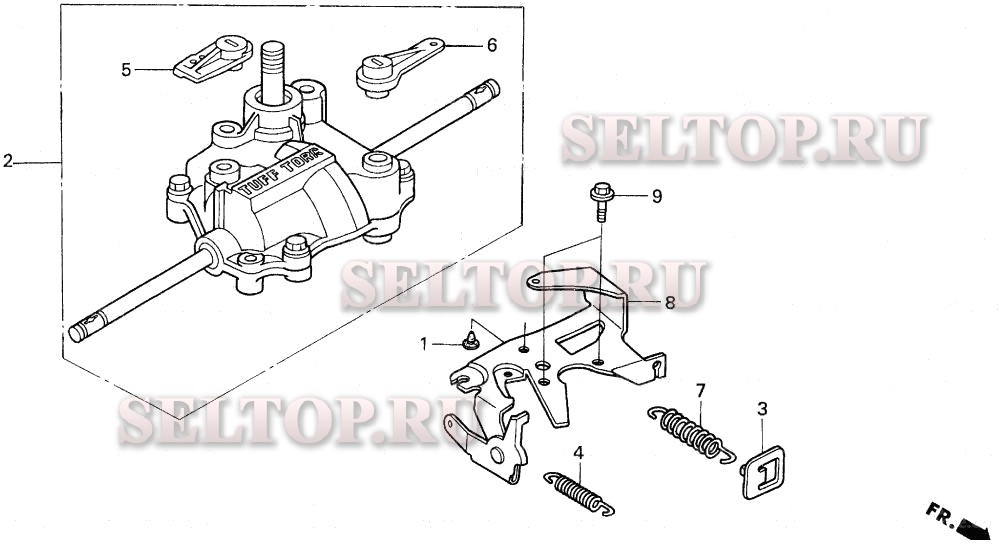 5
6
2
TUFF TORQ
SELTOP.RU
9
SELTOP.RU
8
1
SELTOP.RU
7
3
4
FR.