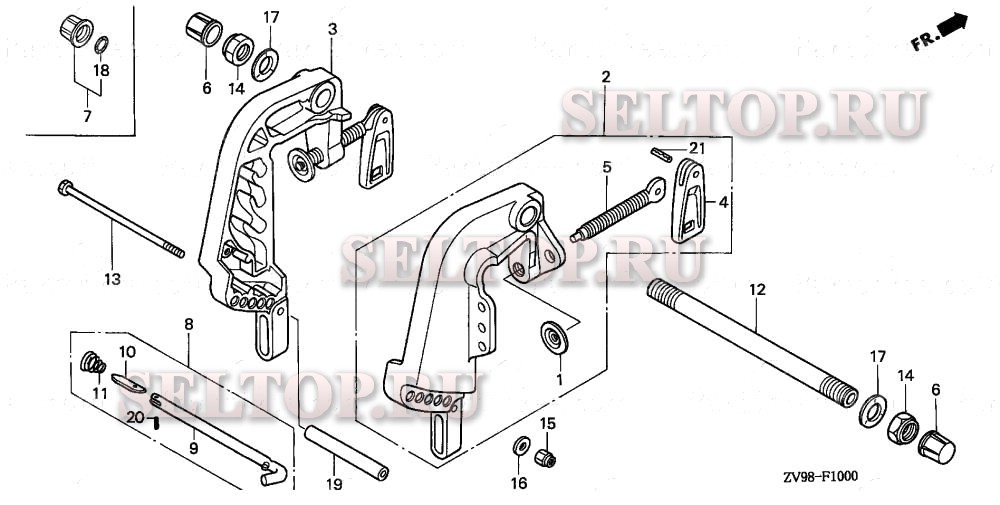 FR.

SELTOP.RU

SELTOP.RU

SELTOP.RU

18

7

6

14

17

3

2

21

5

4

13

12

8

10

11

20

9

19

1

15

16

17

14

6

ZV98-F1000