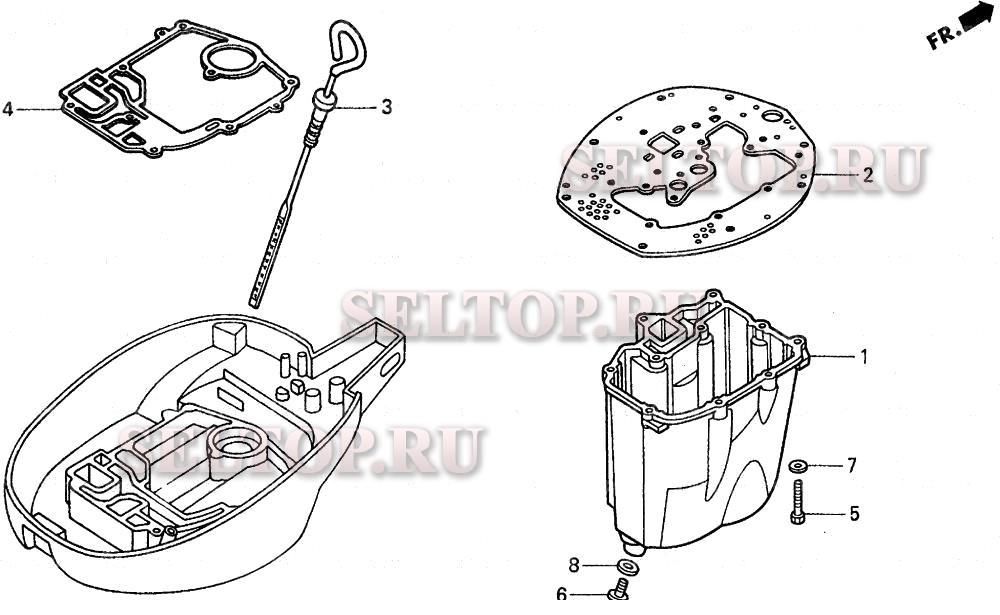 FR.

4

3

SELTOP.RU

2

SELTOP.RU

1

SELTOP.RU

7

5

8

6