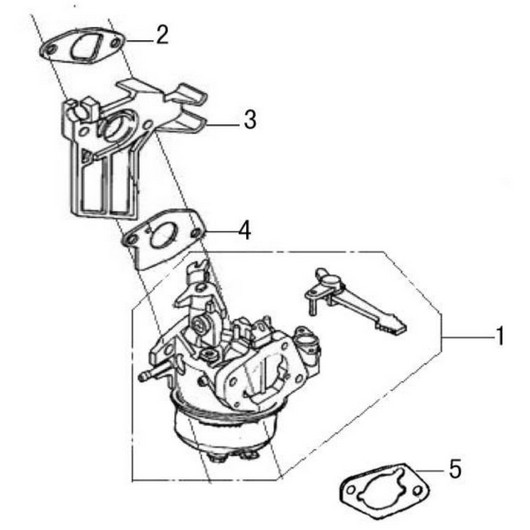 2
3
4
1
5