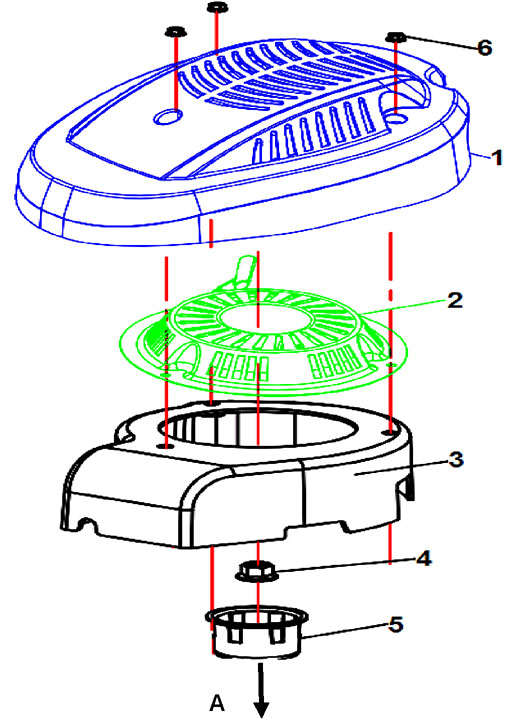 6
1
2
3
4
5
A