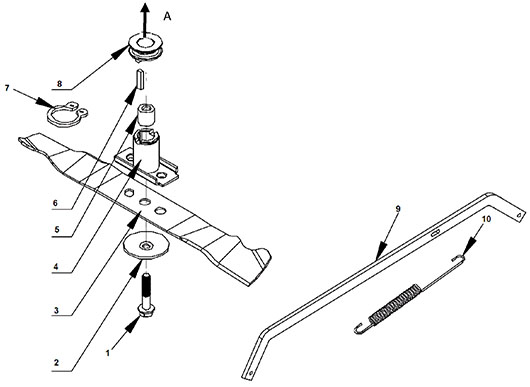 A

8

7

6

5

4

3

2

1

9

10