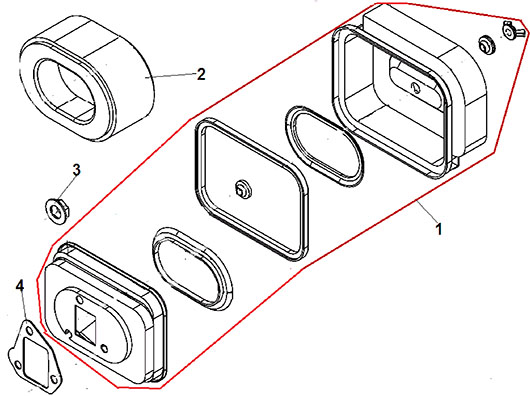 2

3

1

4