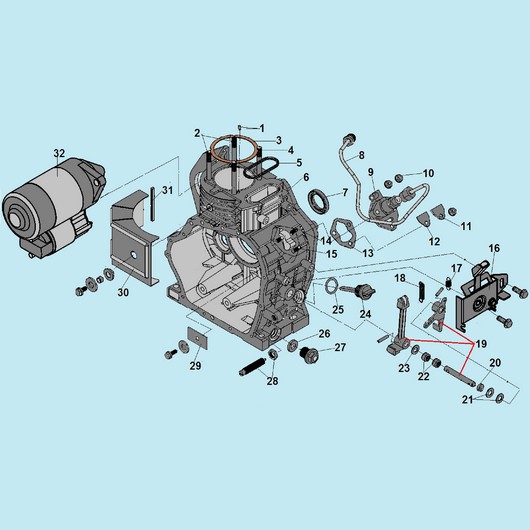 1
2
3
4
5
6
7
8
9
10
11
12
13
14
15
16
17
18
19
20
21
22
23
24
25
26
27
28
29
30
31
32