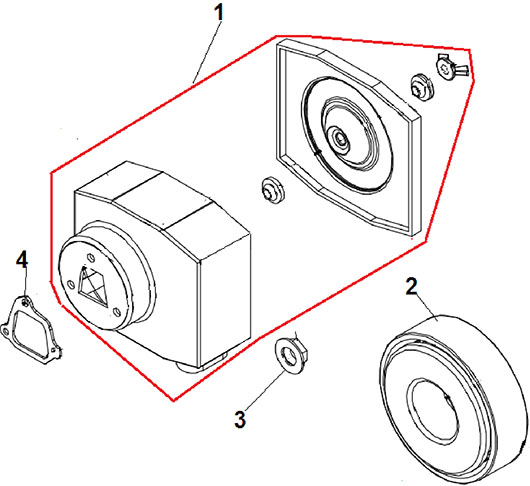 1
4
2
3