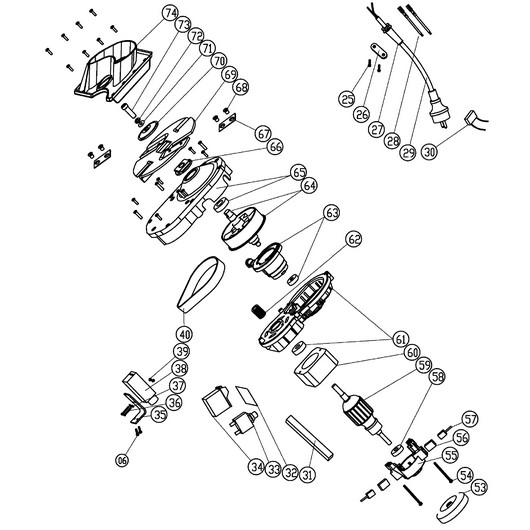 74
73
72
71
70
69
68
67
66
65
64
63
62
61
60
59
58
57
56
55
54
53
25
26
27
28
29
30
40
39
38
37
36
35
06
34
33
32
31