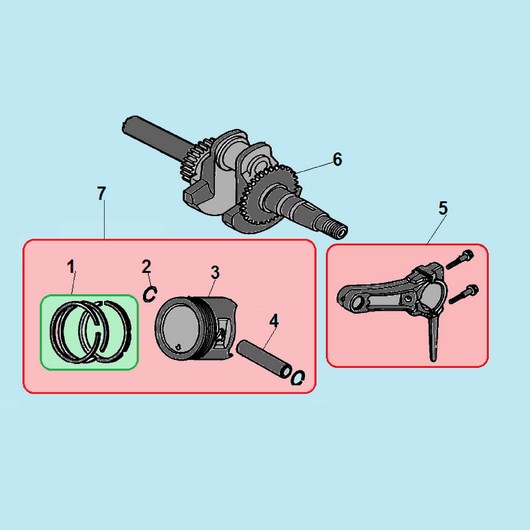 6
7
5
1
2
3
4