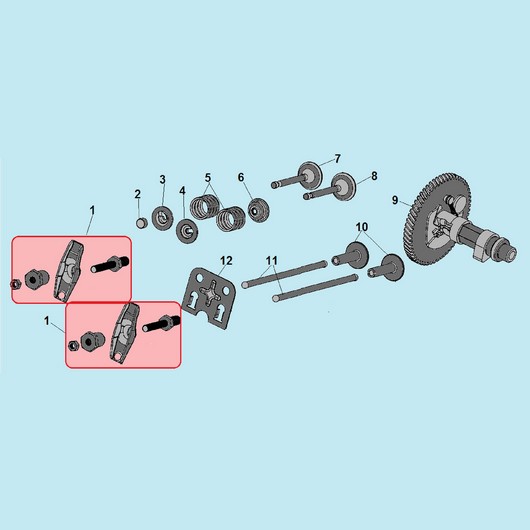 7
8
3
5
6
2
4
9
1
10
12
11
1