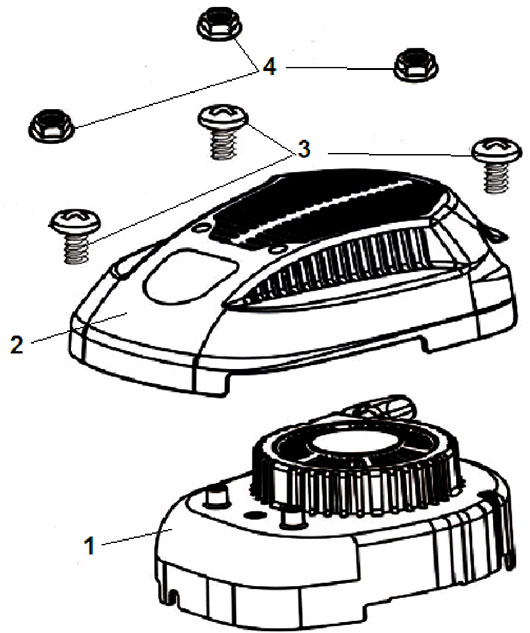 4
3
2
1