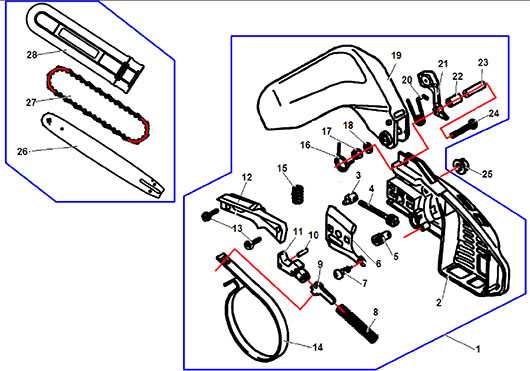 28
27
26
19
21
23
20
22
24
17
18
16
25
15
12
3
4
13
11
10
5
6
9
7
2
8
14
1