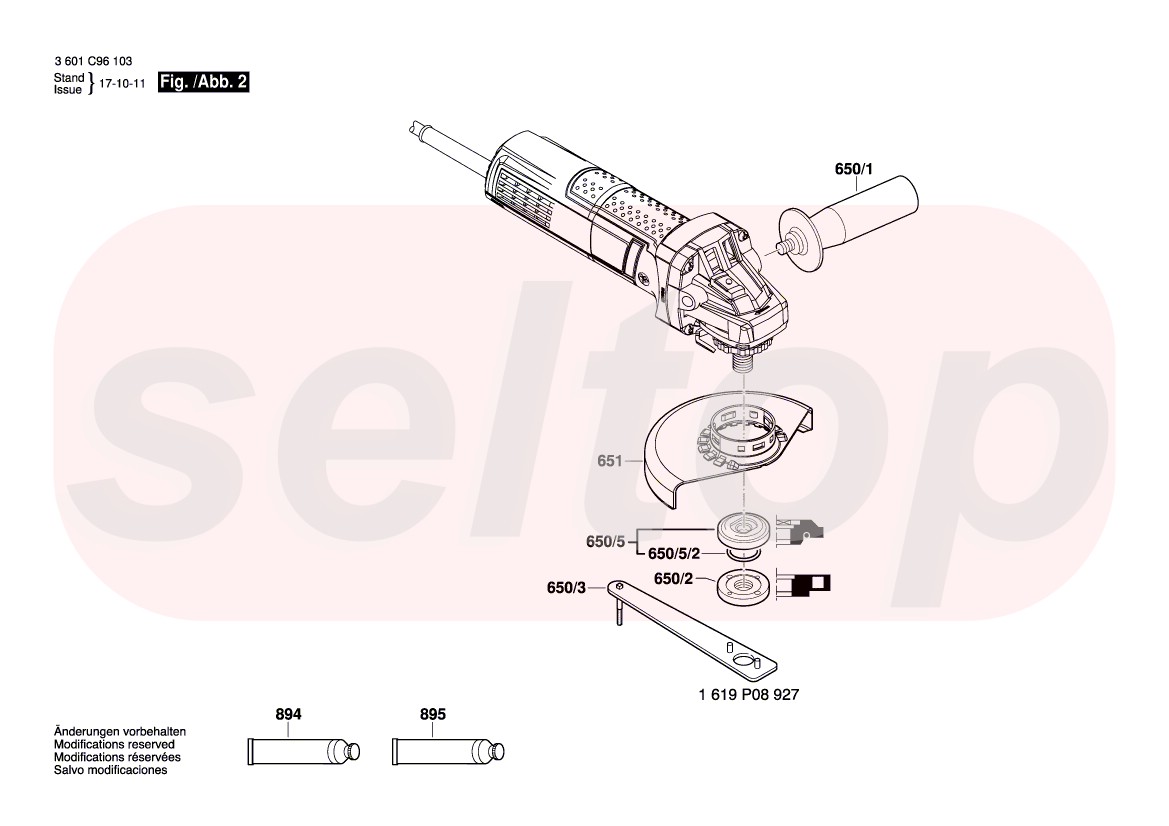 3 601 C96 103
Stand
Issue } 17-10-11 Fig. /Abb. 2

seltop

650/1

651

650/5
650/5/2
650/2
650/3

1 619 P08 927

894
895

Änderungen vorbehalten
Modifications reserved
Modifications réservées
Salvo modificaciones