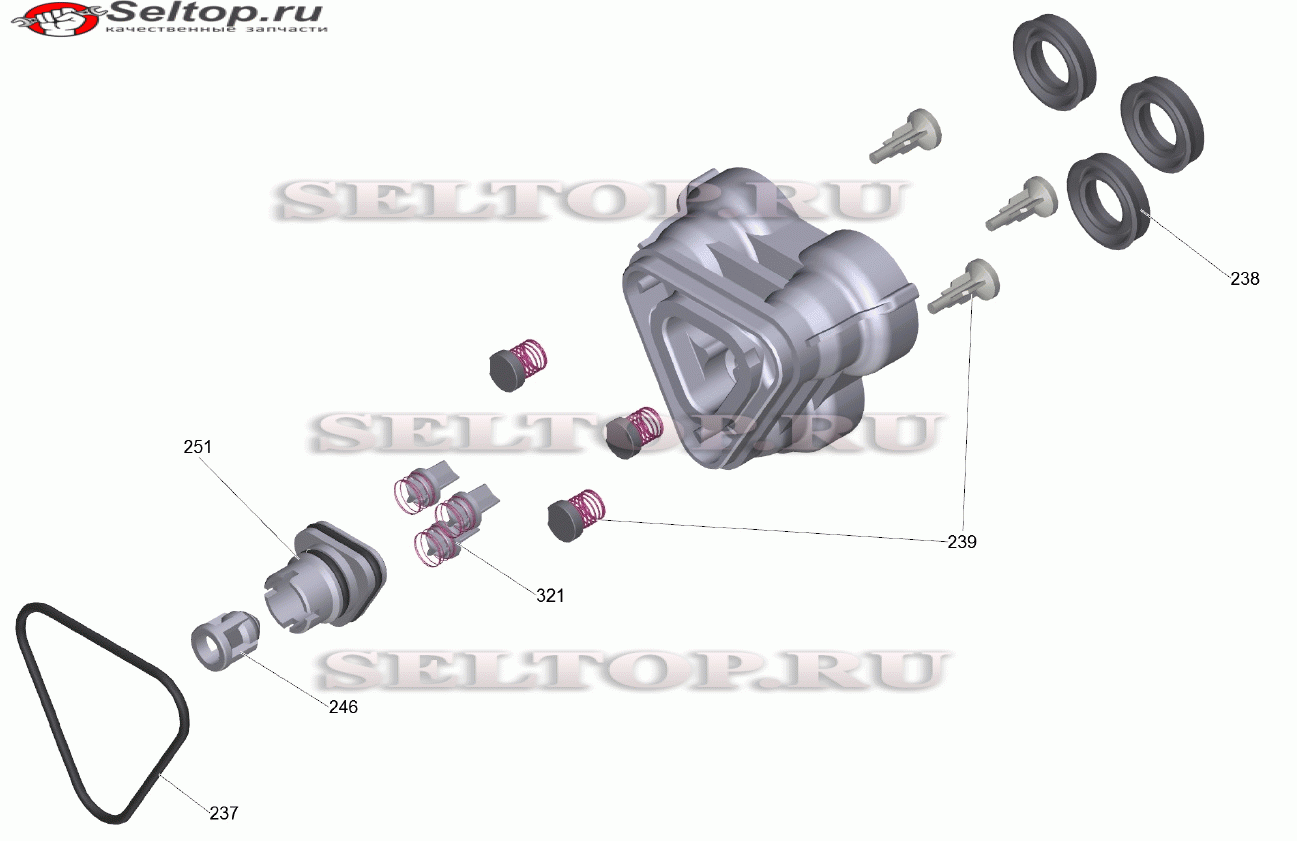 Seltop.ru
качественные запчасти

SELTOP.RU

238

SELTOP.RU

251

239

321

SELTOP.RU

246

237