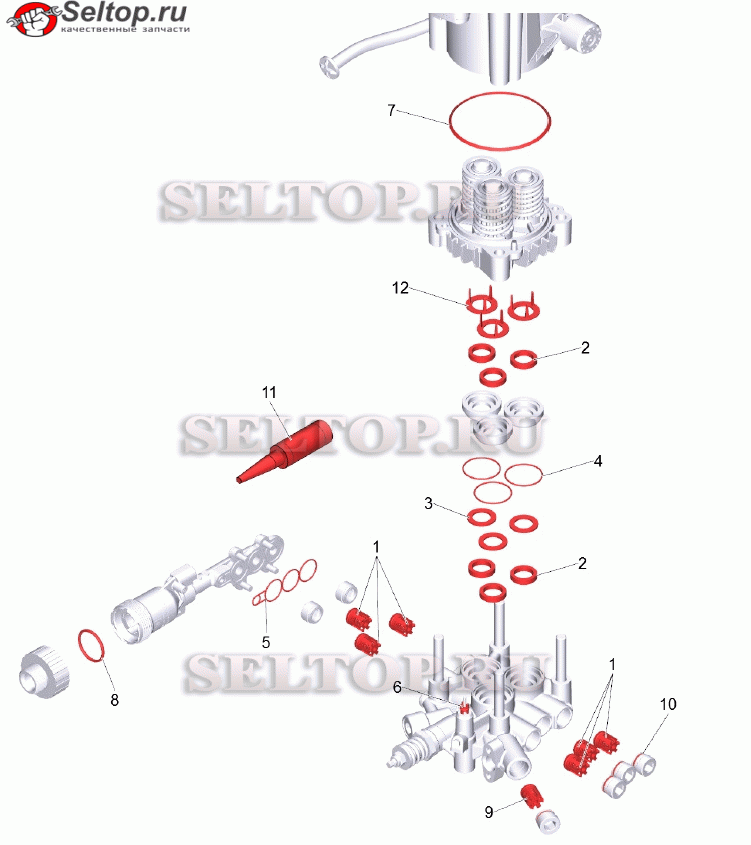 Seltop.ru
качественные запчасти

7

SELTOP.RU

12

2

11

SELTOP.RU

4

3

1

2

5

8

SELTOP.RU

6

1

10

9