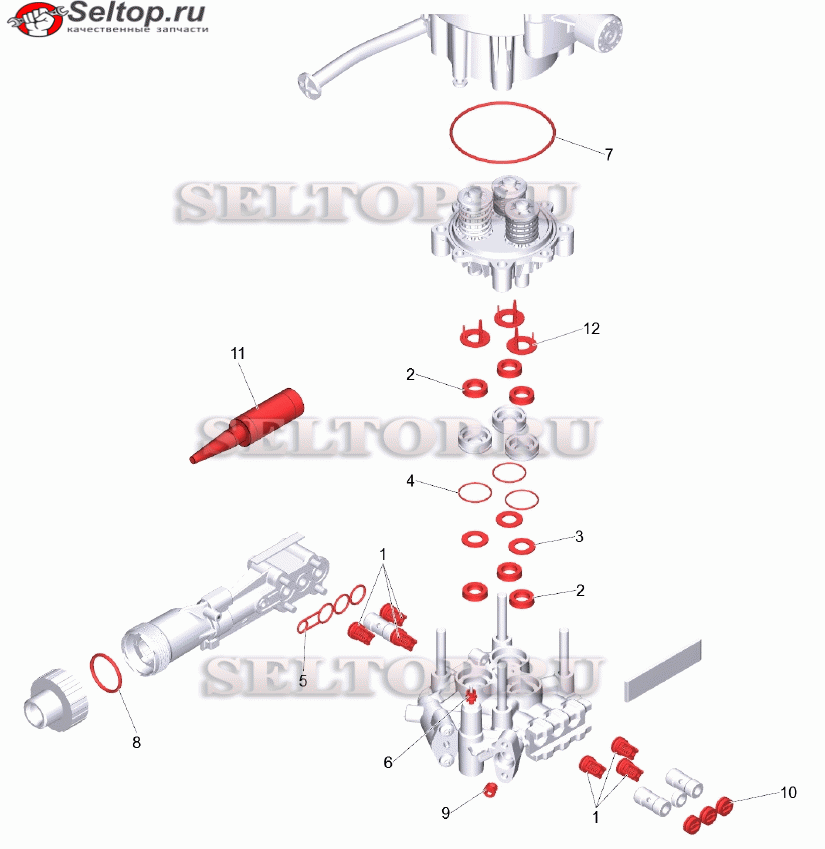 Seltop.ru
качественные запчасти

7

SELTOP.RU

12

11

2

SELTOP.RU

4

3

1

2

5

SELTOP.RU

8

6

9

1

10