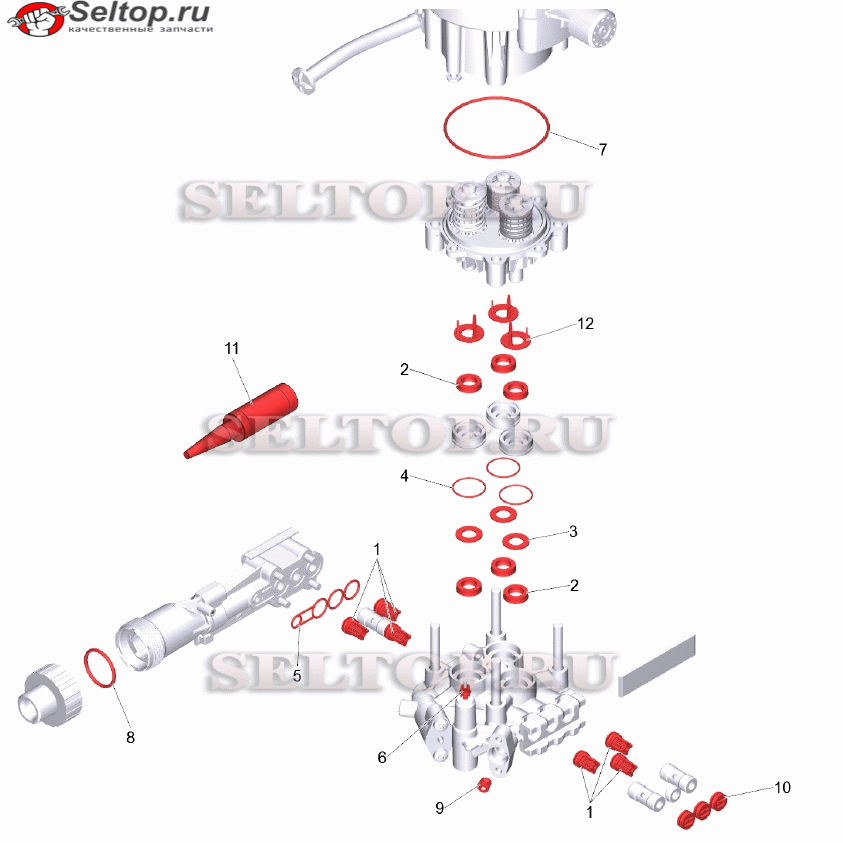 Seltop.ru
качественные запчасти

7
SELTOP.RU
12
11
2
SELTOP.RU
4
3
1
2
5
SELTOP.RU
8
6
9
1
10