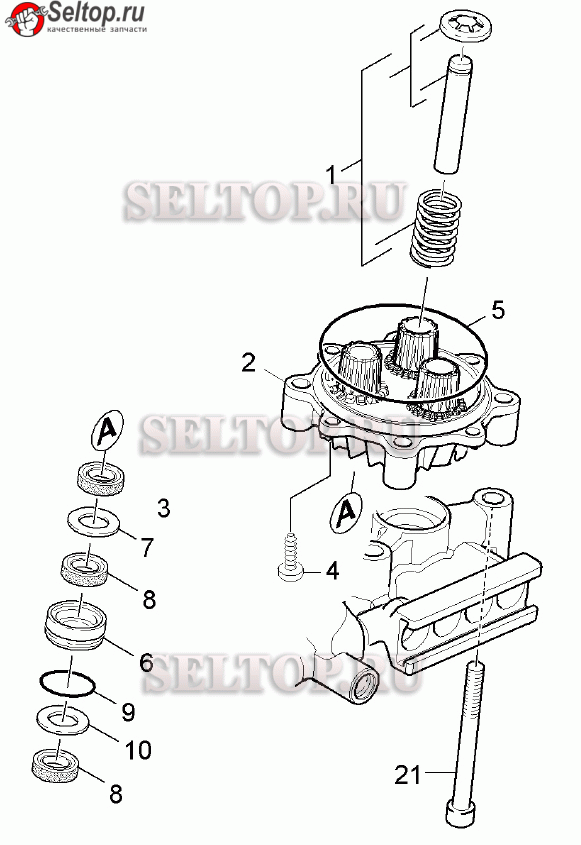 Seltop.ru
качественные запчасти

SELTOP.RU
1
5
2
SELTOP.RU
A
A
3
7
4
8
6
SELTOP.RU
9
10
21
8