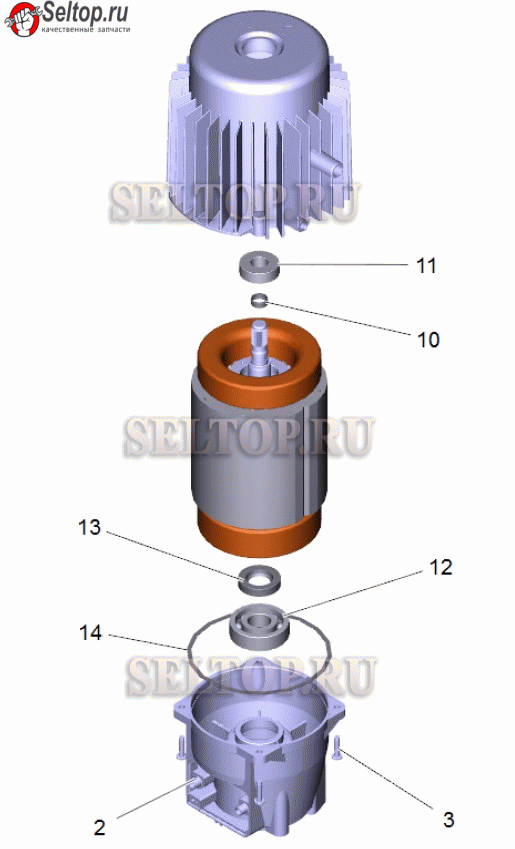 Seltop.ru
качественные запчасти

SELTOP.RU

11

10

SELTOP.RU

13

12

14

SELTOP.RU

2

3