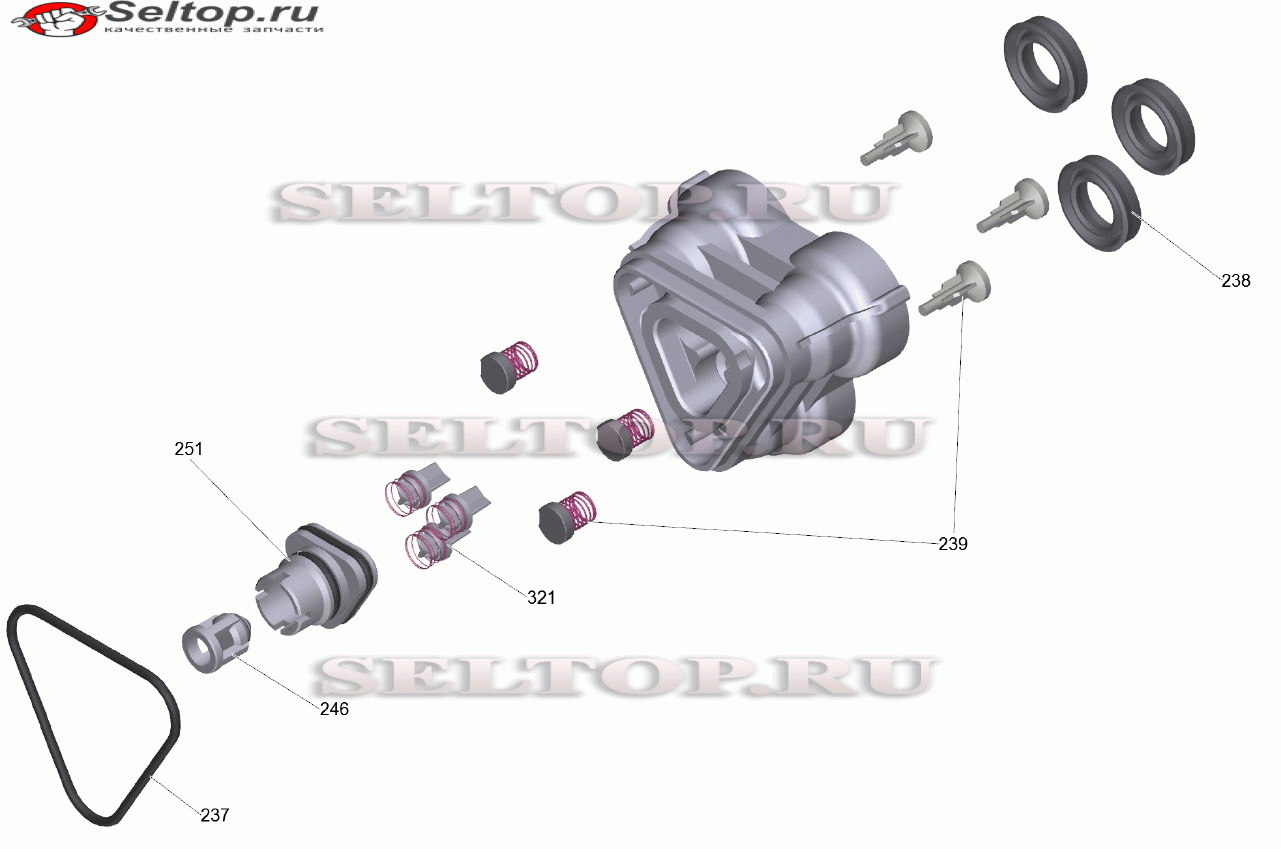 Seltop.ru
качественные запчасти

SELTOP.RU

238

SELTOP.RU

251

239

321

SELTOP.RU

246

237