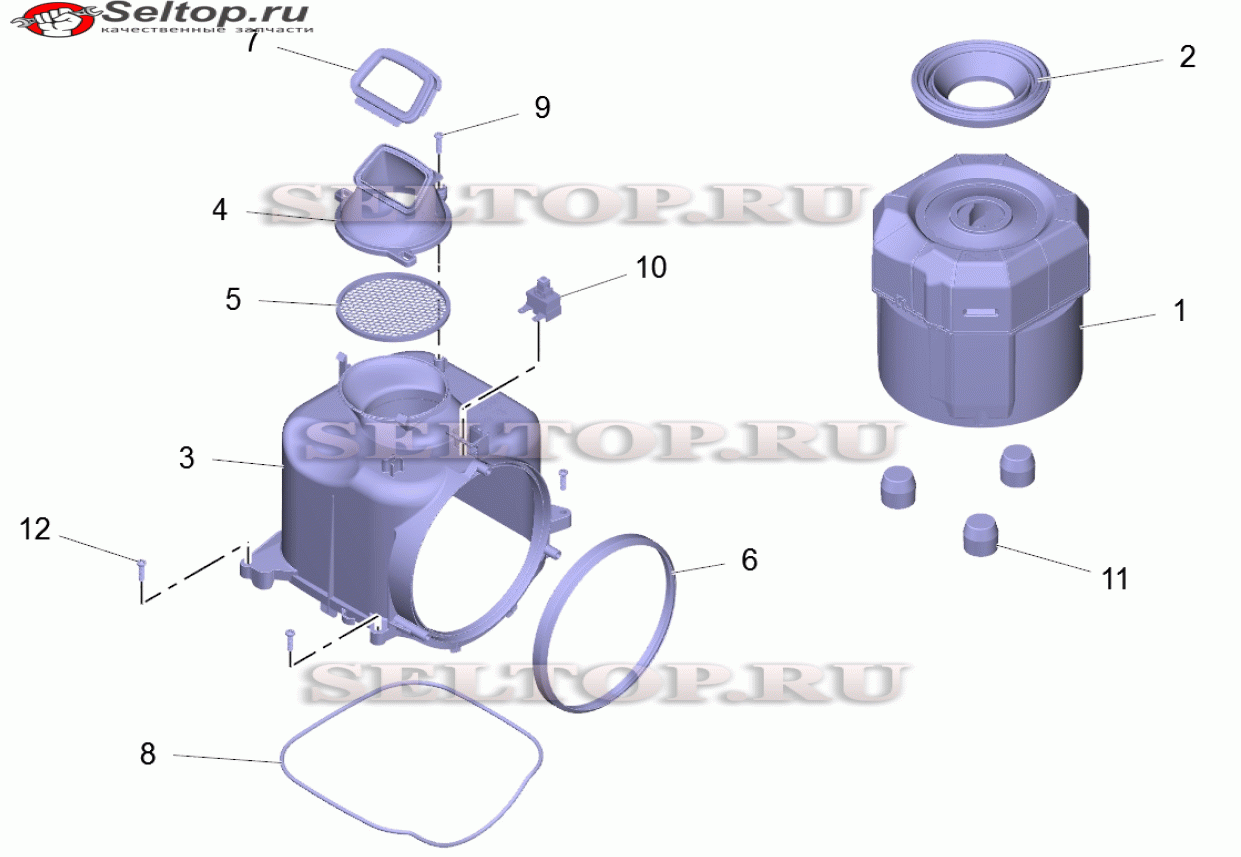 Seltop.ru
качественные запчасти

7
2
9
SELTOP.RU
4
10
5
1
SELTOP.RU
3
12
6
11
SELTOP.RU
8