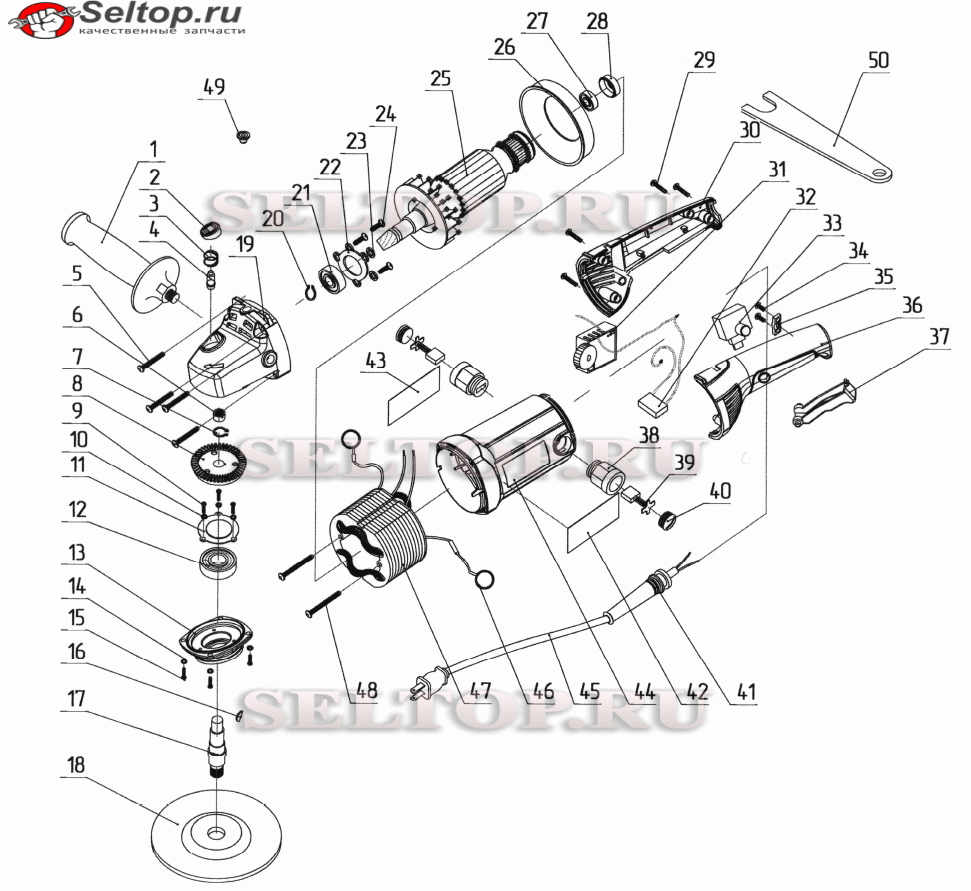 Seltop.ru
качественные запчасти

49
1
2
3
4
19
5
6
7
8
9
10
11
12
13
14
15
16
17
18
20
21
22
23
24
25
26
27
28
29
30
31
32
33
34
35
36
37
50
43
38
39
40
48
47
46
45
44
42
41

SELTOP.RU
SELTOP.RU
SELTOP.RU