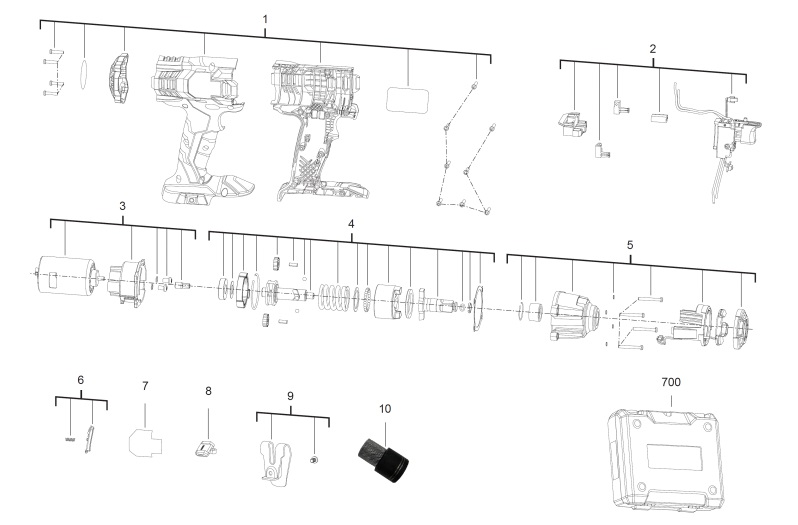 1
2
3
4
5
6
7
8
9
10
700